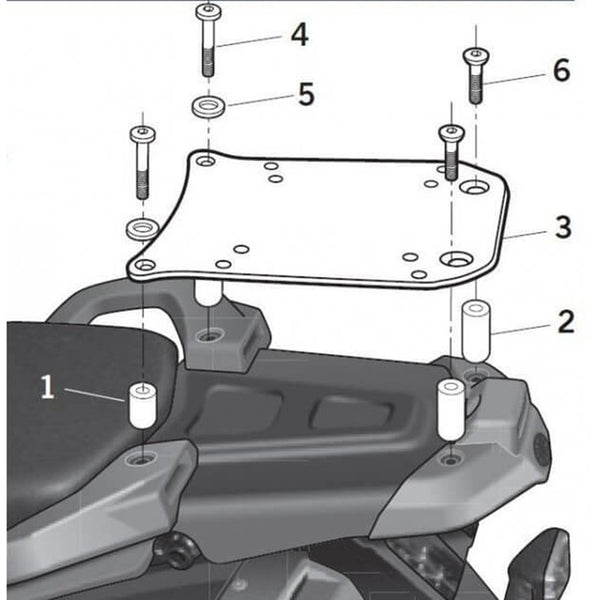 4
6
5
3
2
1