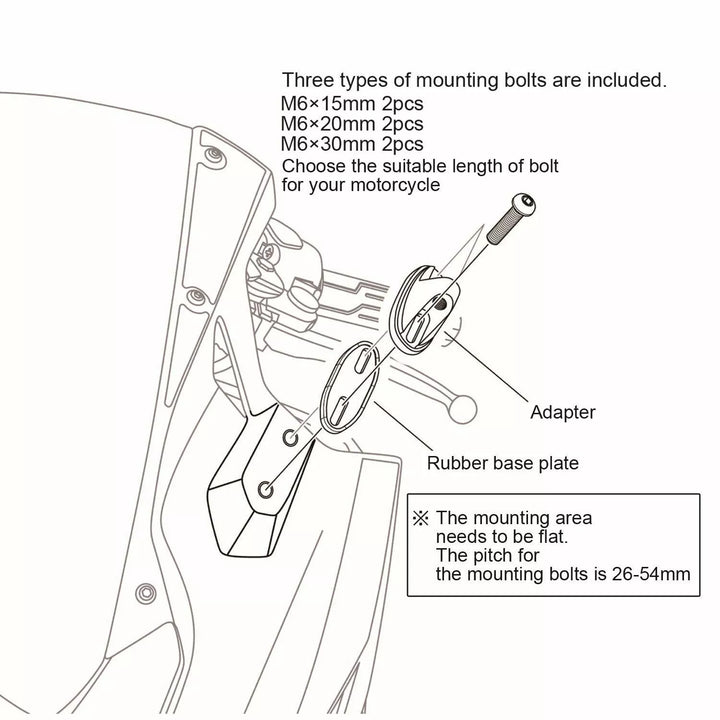 Three types of mounting bolts are included.
M6×15mm 2pcs
M6×20mm 2pcs
M6×30mm 2pcs
Choose the suitable length of bolt for your motorcycle

Adapter

Rubber base plate

※ The mounting area needs to be flat.
The pitch for the mounting bolts is 26-54mm